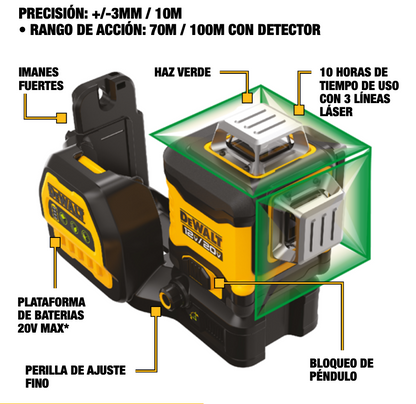 PRECISIÓN: +/-3MM / 10M
• RANGO DE ACCIÓN: 70M / 100M CON DETECTOR

IMANES FUERTES

HAZ VERDE

10 HORAS DE TIEMPO DE USO CON 3 LÍNEAS LÁSER

DEWALT

DEWALT
12V/20V

PLATAFORMA DE BATERIAS 20V MAX*

PERILLA DE AJUSTE FINO

BLOQUEO DE PÉNDULO